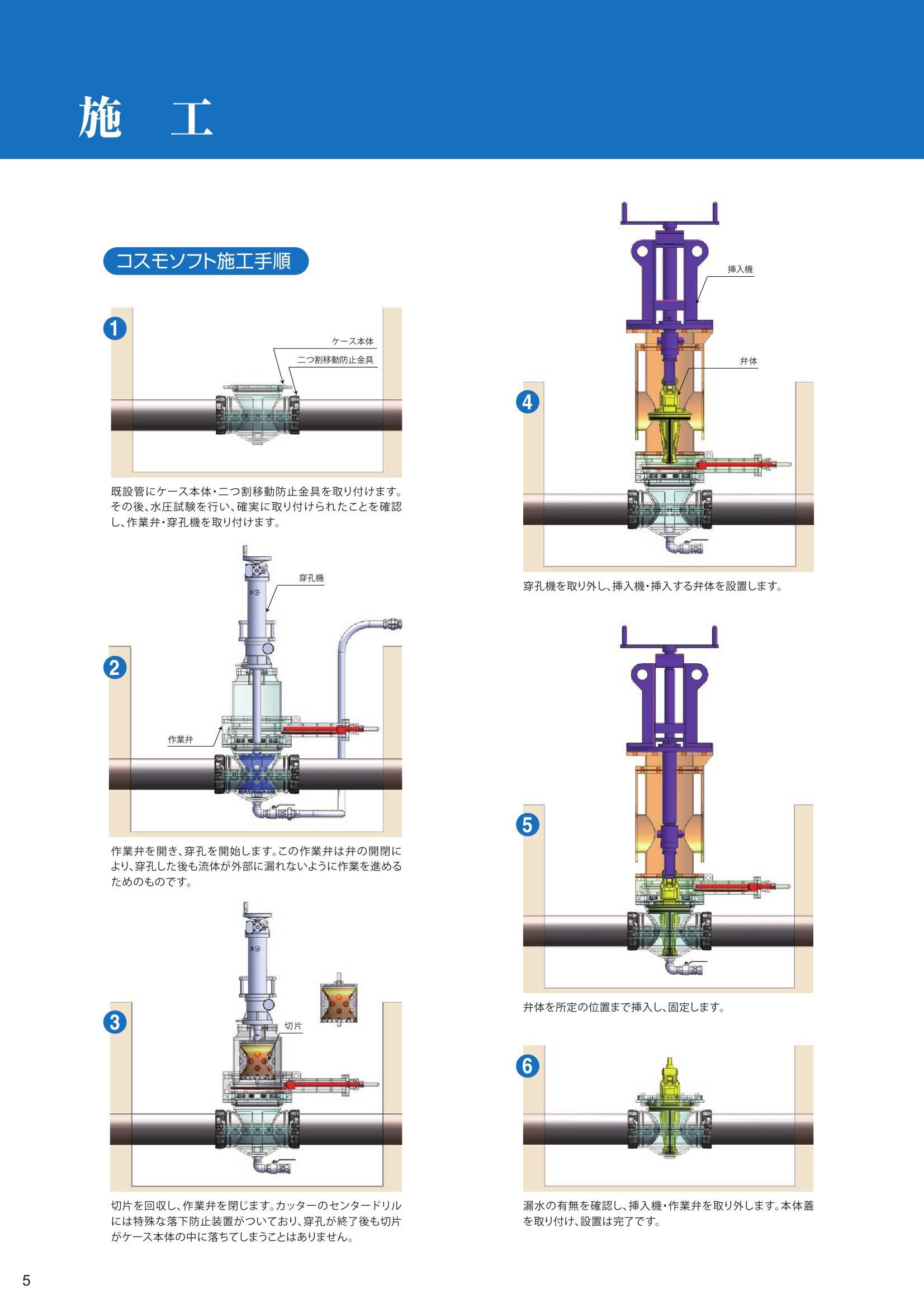 施　工

コスモソフト施工手順

1

ケース本体
二つ割移動防止金具

既設管にケース本体・二つ割移動防止金具を取り付けます。その後、水圧試験を行い、確実に取り付けられたことを確認し、作業弁・穿孔機を取り付けます。

2

穿孔機

作業弁

作業弁を開き、穿孔を開始します。この作業弁は弁の開閉により、穿孔した後も流体が外部に漏れないように作業を進めるためのものです。

3

切片

切片を回収し、作業弁を閉じます。カッターのセンタードリルには特殊な落下防止装置がついており、穿孔が終了後も切片がケース本体の中に落ちてしまうことはありません。

4

挿入機

弁体

穿孔機を取り外し、挿入機・挿入する弁体を設置します。

5

弁体を所定の位置まで挿入し、固定します。

6

漏水の有無を確認し、挿入機・作業弁を取り外します。本体蓋を取り付け、設置は完了です。

5