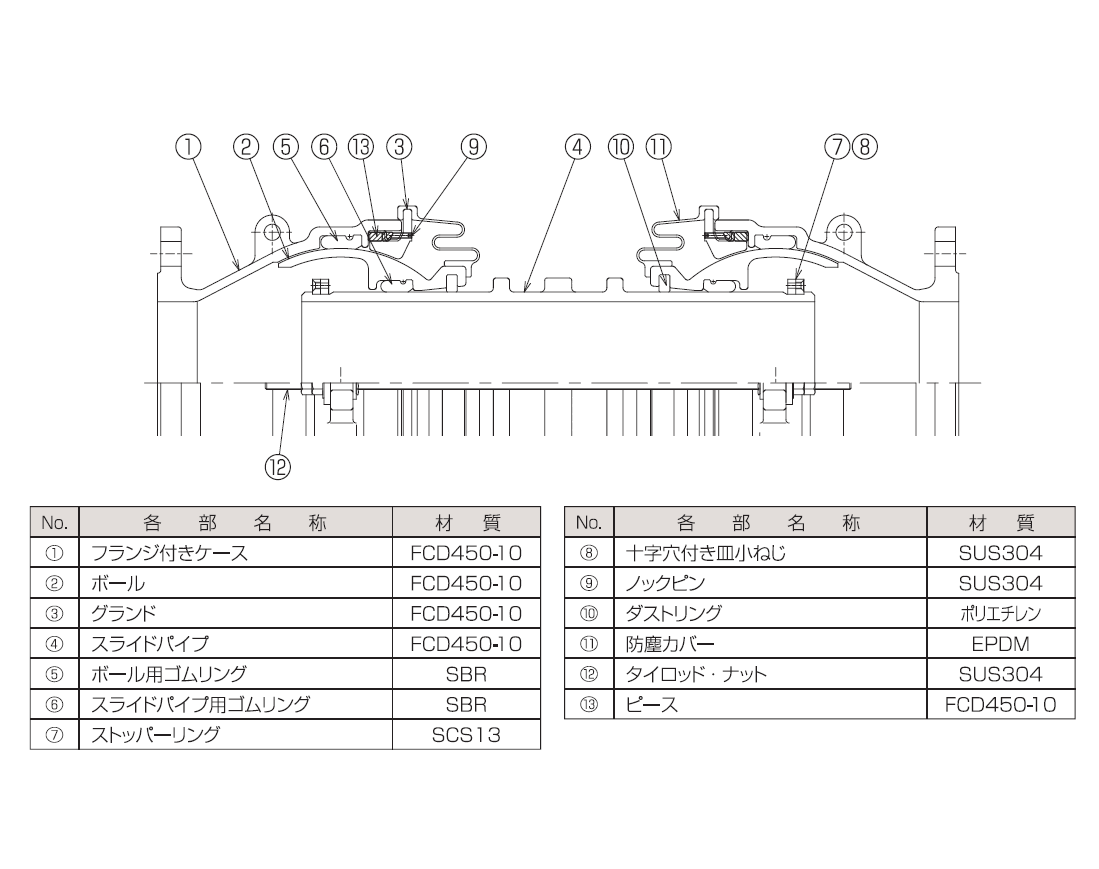 ① ② ⑤ ⑥ ⑬ ③ ⑨ ④ ⑩ ⑪ ⑦⑧

⑫

| No. | 各　部　名　称 | 材　質 |
|---|---|---|
| ① | フランジ付きケース | FCD450-10 |
| ② | ボール | FCD450-10 |
| ③ | グランド | FCD450-10 |
| ④ | スライドパイプ | FCD450-10 |
| ⑤ | ボール用ゴムリング | SBR |
| ⑥ | スライドパイプ用ゴムリング | SBR |
| ⑦ | ストッパーリング | SCS13 |

| No. | 各　部　名　称 | 材　質 |
|---|---|---|
| ⑧ | 十字穴付き皿小ねじ | SUS304 |
| ⑨ | ノックピン | SUS304 |
| ⑩ | ダストリング | ポリエチレン |
| ⑪ | 防塵カバー | EPDM |
| ⑫ | タイロッド・ナット | SUS304 |
| ⑬ | ピース | FCD450-10 |