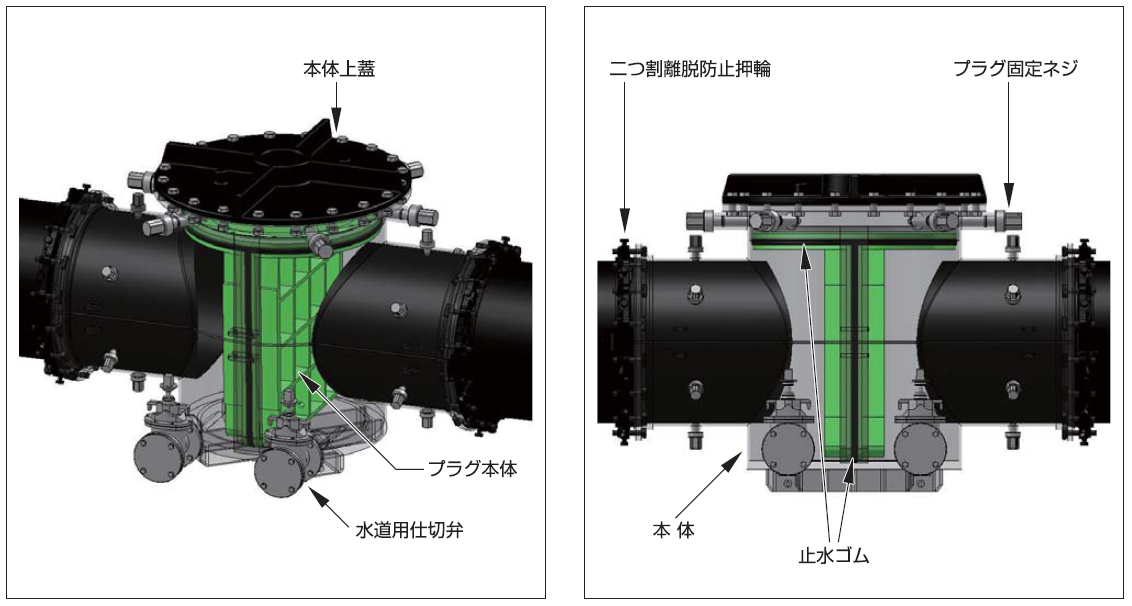 本体上蓋

プラグ本体

水道用仕切弁

二つ割離脱防止押輪

プラグ固定ネジ

本 体

止水ゴム